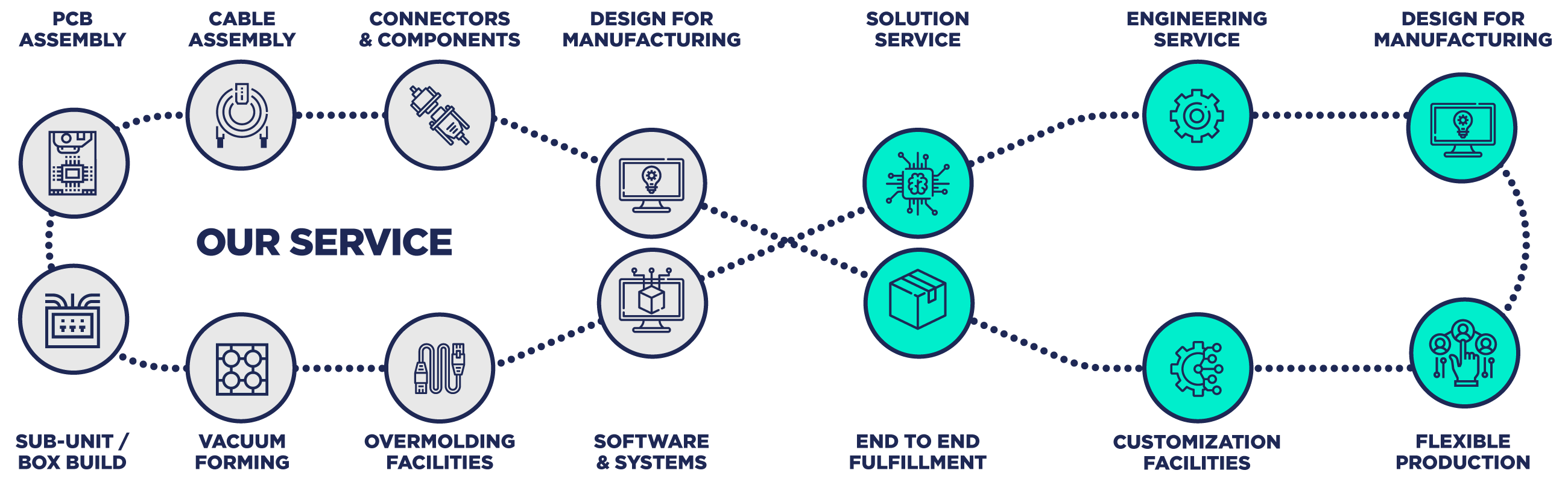 PCB ASSEMBLY

CABLE ASSEMBLY

CONNECTORS & COMPONENTS

DESIGN FOR MANUFACTURING

SOLUTION SERVICE

ENGINEERING SERVICE

DESIGN FOR MANUFACTURING

OUR SERVICE

SUB-UNIT / BOX BUILD

VACUUM FORMING

OVERMOLDING FACILITIES

SOFTWARE & SYSTEMS

END TO END FULFILLMENT

CUSTOMIZATION FACILITIES

FLEXIBLE PRODUCTION